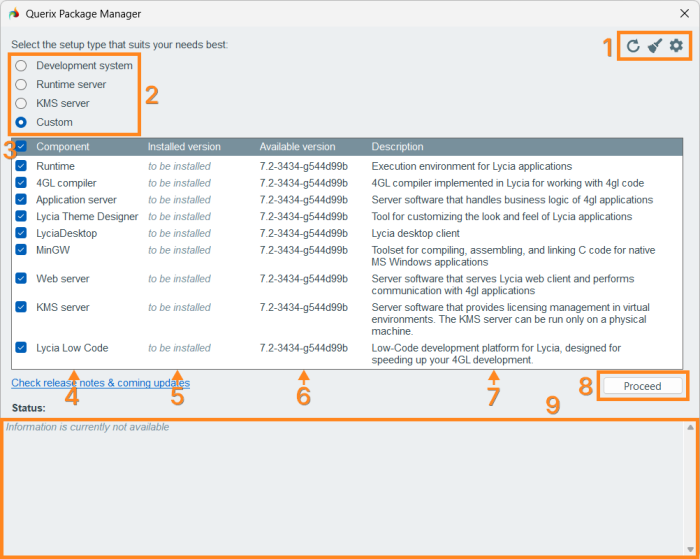 Querix Package Manager

Select the setup type that suits your needs best:

1

Development system
Runtime server
KMS server
Custom

2

3

| Component | Installed version | Available version | Description |
|---|---|---|---|
| Runtime | to be installed | 7.2-3434-g544d99b | Execution environment for Lycia applications |
| 4GL compiler | to be installed | 7.2-3434-g544d99b | 4GL compiler implemented in Lycia for working with 4gl code |
| Application server | to be installed | 7.2-3434-g544d99b | Server software that handles business logic of 4gl applications |
| Lycia Theme Designer | to be installed | 7.2-3434-g544d99b | Tool for customizing the look and feel of Lycia applications |
| LyciaDesktop | to be installed | 7.2-3434-g544d99b | Lycia desktop client |
| MinGW | to be installed | 7.2-3434-g544d99b | Toolset for compiling, assembling, and linking C code for native MS Windows applications |
| Web server | to be installed | 7.2-3434-g544d99b | Server software that serves Lycia web client and performs communication with 4gl applications |
| KMS server | to be installed | 7.2-3434-g544d99b | Server software that provides licensing management in virtual environments. The KMS server can be run only on a physical machine. |
| Lycia Low Code | to be installed | 7.2-3434-g544d99b | Low-Code development platform for Lycia, designed for speeding up your 4GL development. |

Check release notes & coming updates

4 5 6 7

8 Proceed

9

Status:

Information is currently not available